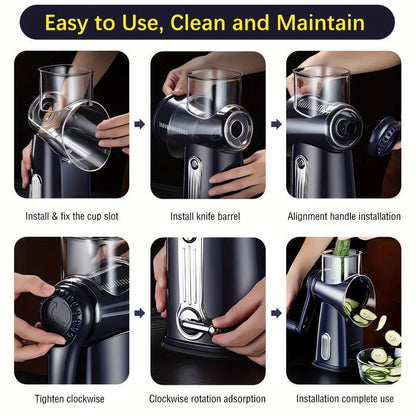 Easy to Use, Clean and Maintain

Install & fix the cup slot

Install knife barrel

Alignment handle installation

Tighten clockwise

Clockwise rotation adsorption

Installation complete use