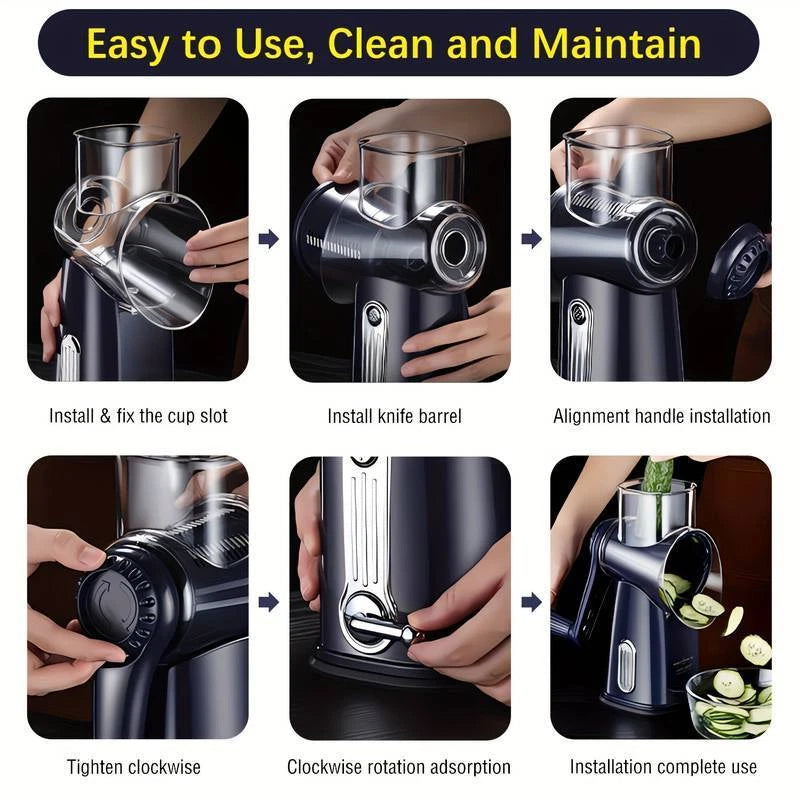 Easy to Use, Clean and Maintain

Install & fix the cup slot

Install knife barrel

Alignment handle installation

Tighten clockwise

Clockwise rotation adsorption

Installation complete use