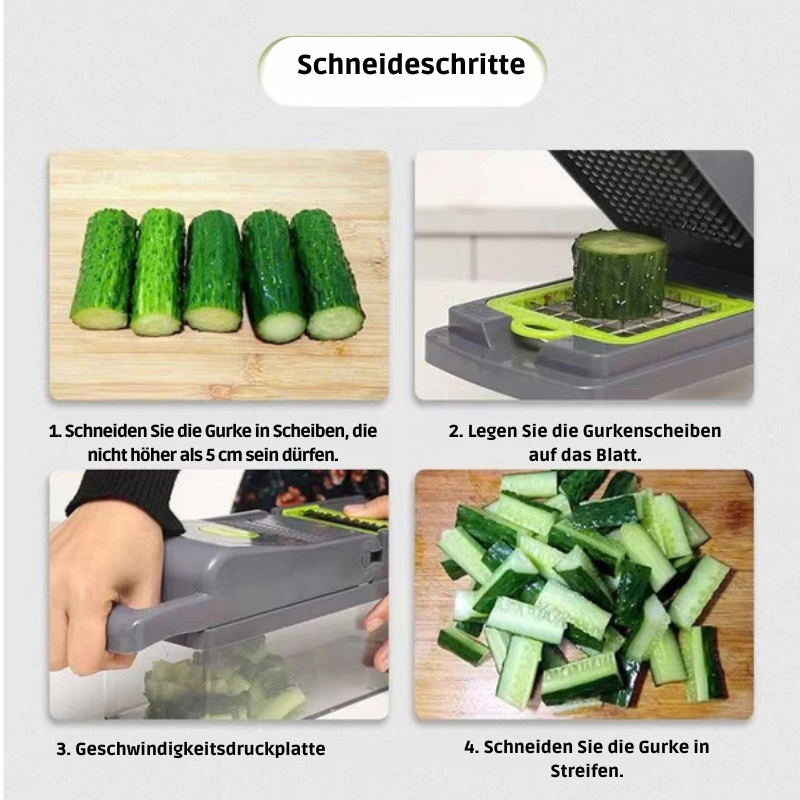 Schneideschritte

1. Schneiden Sie die Gurke in Scheiben, die nicht höher als 5 cm sein dürfen.

2. Legen Sie die Gurkenscheiben auf das Blatt.

3. Geschwindigkeitsdruckplatte

4. Schneiden Sie die Gurke in Streifen.