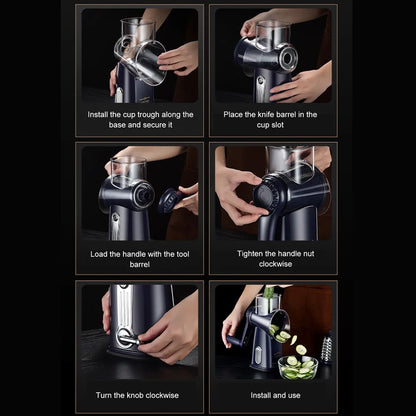 Install the cup trough along the base and secure it

Place the knife barrel in the cup slot

Load the handle with the tool barrel

Tighten the handle nut clockwise

Turn the knob clockwise

Install and use