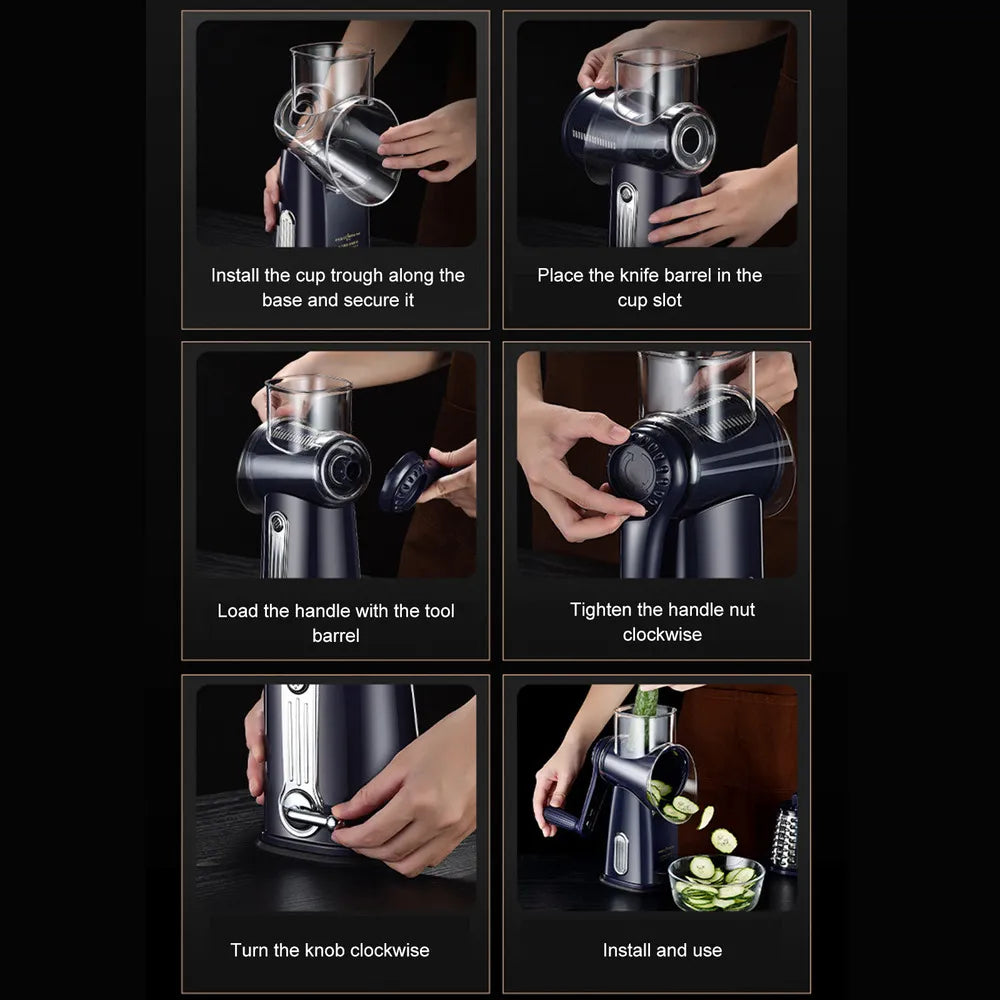 Install the cup trough along the base and secure it

Place the knife barrel in the cup slot

Load the handle with the tool barrel

Tighten the handle nut clockwise

Turn the knob clockwise

Install and use