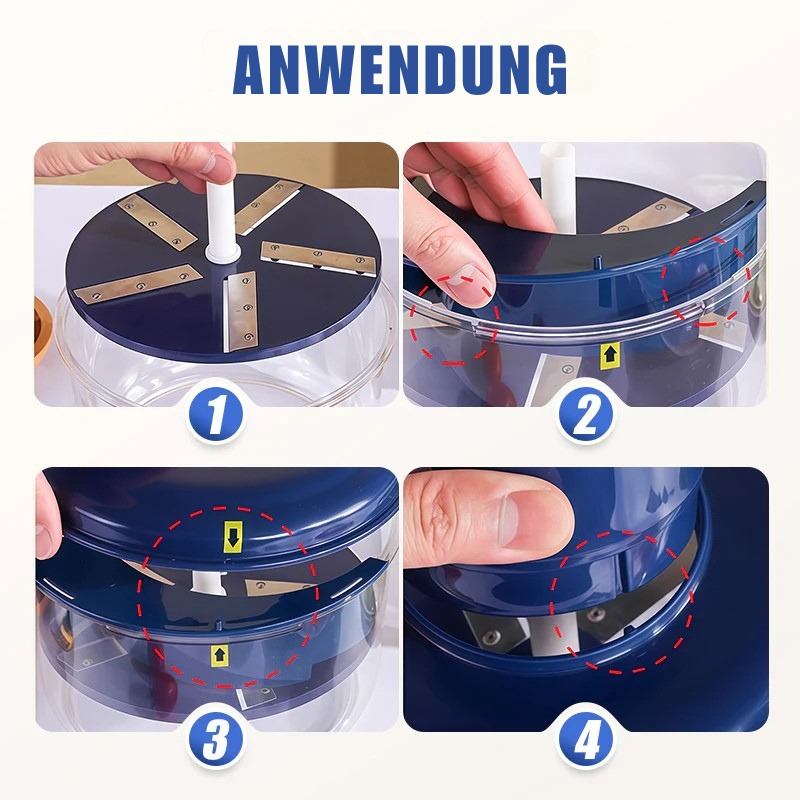 ANWENDUNG

1

2

3

4