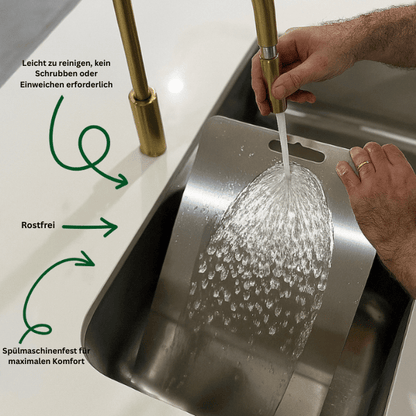 Leicht zu reinigen, kein Schrubben oder Einweichen erforderlich

Rostfrei

Spülmaschinenfest für maximalen Komfort