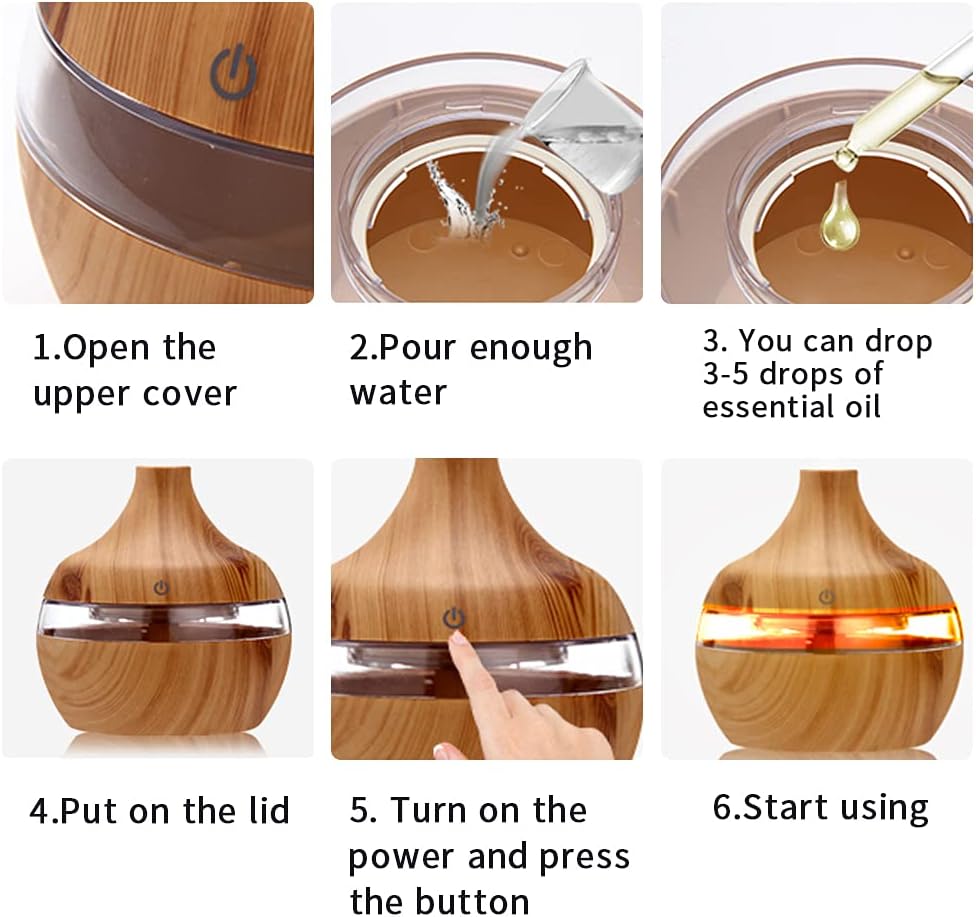 1.Open the upper cover

2.Pour enough water

3. You can drop 3-5 drops of essential oil

4.Put on the lid

5. Turn on the power and press the button

6.Start using