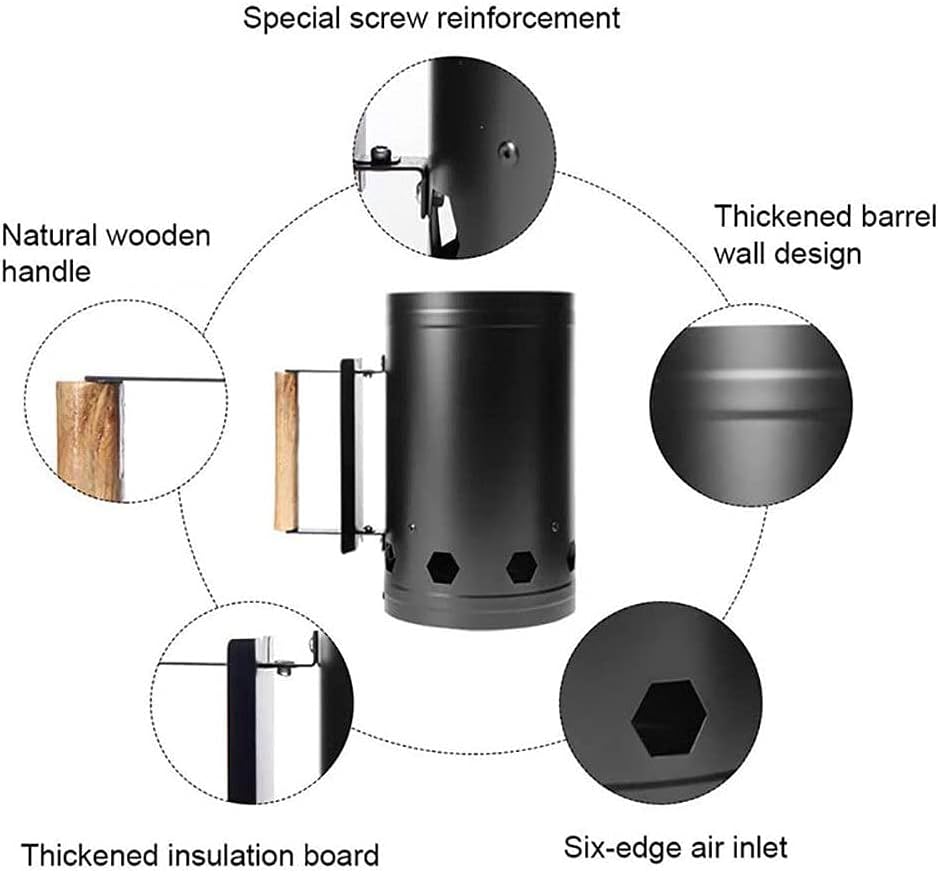 Special screw reinforcement

Natural wooden handle

Thickened barrel wall design

Thickened insulation board

Six-edge air inlet