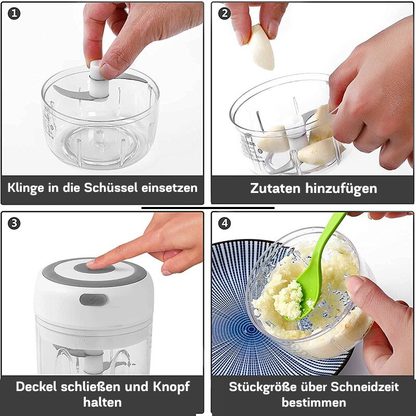 1
Klinge in die Schüssel einsetzen

2
Zutaten hinzufügen

3
Deckel schließen und Knopf halten

4
Stückgröße über Schneidzeit bestimmen