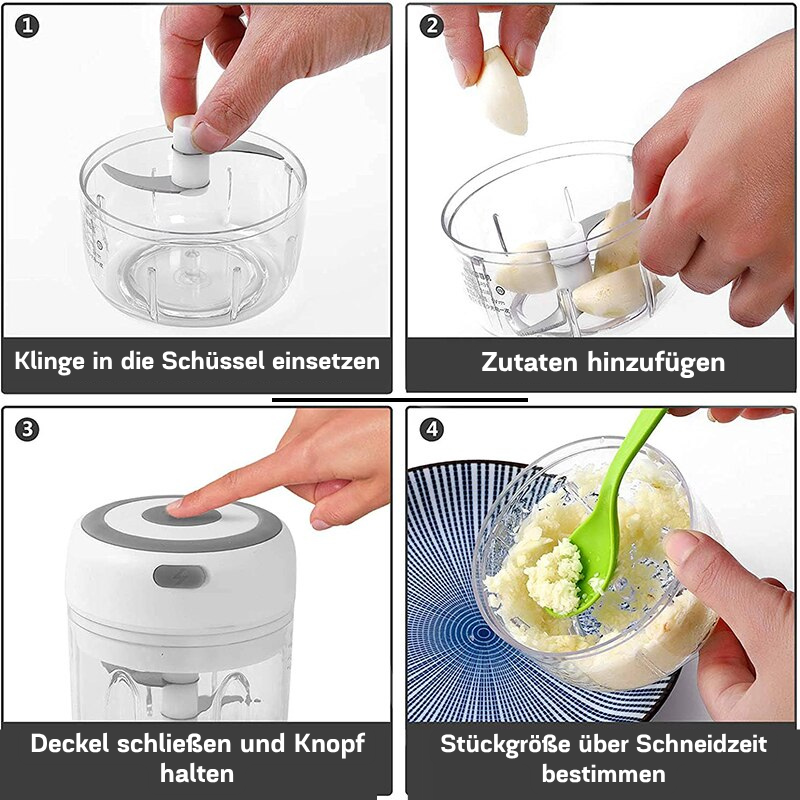 1

Klinge in die Schüssel einsetzen

2

Zutaten hinzufügen

3

Deckel schließen und Knopf halten

4

Stückgröße über Schneidzeit bestimmen