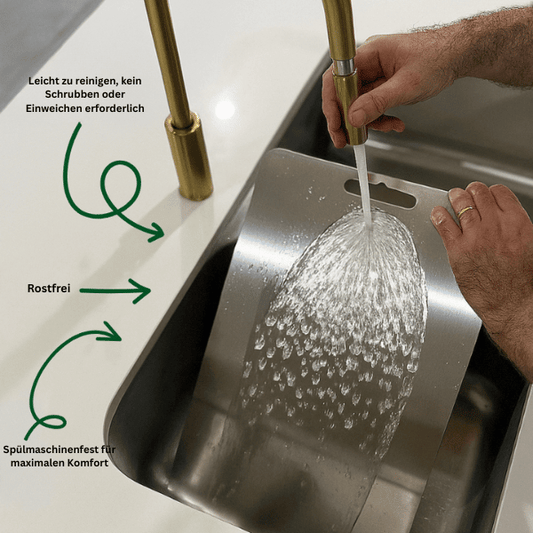 Leicht zu reinigen, kein Schrubben oder Einweichen erforderlich

Rostfrei

Spülmaschinenfest für maximalen Komfort